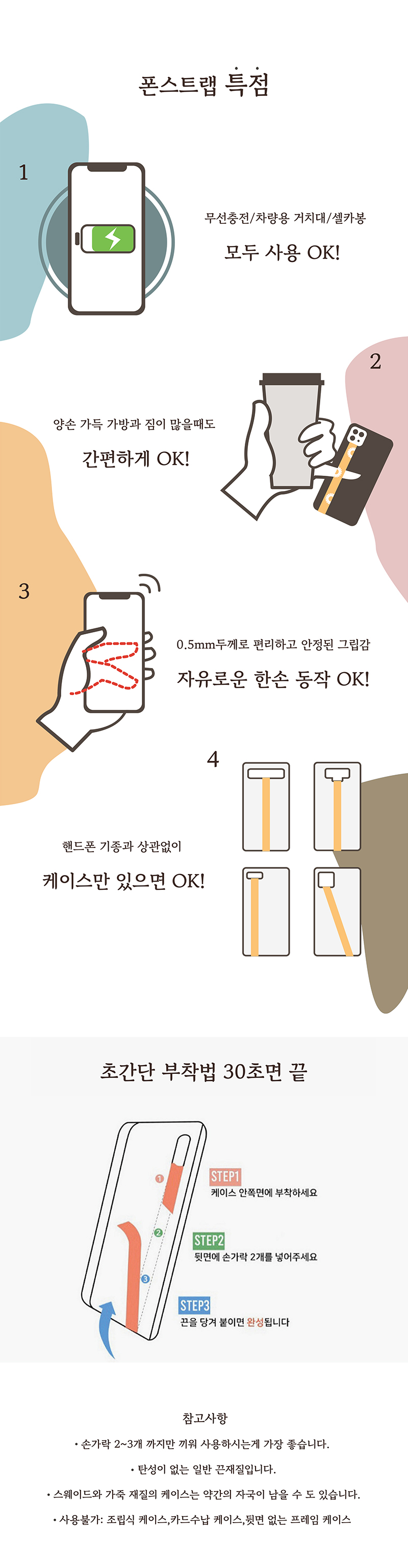 폰스트랩 특점

1

무선충전/차량용 거치대/셀카봉

모두 사용 OK!

2

양손 가득 가방과 짐이 많을때도

간편하게 OK!

3

0.5mm두께로 편리하고 안정된 그립감

자유로운 한손 동작 OK!

4

핸드폰 기종과 상관없이

케이스만 있으면 OK!

초간단 부착법 30초면 끝

1

2

3

STEP1
케이스 안쪽면에 부착하세요

STEP2
뒷면에 손가락 2개를 넣어주세요

STEP3
끈을 당겨 붙이면 완성됩니다

참고사항

• 손가락 2~3개 까지만 끼워 사용하시는게 가장 좋습니다.

• 탄성이 없는 일반 끈재질입니다.

• 스웨이드와 가죽 재질의 케이스는 약간의 자국이 남을 수 도 있습니다.

• 사용불가: 조립식 케이스,카드수납 케이스,뒷면 없는 프레임 케이스