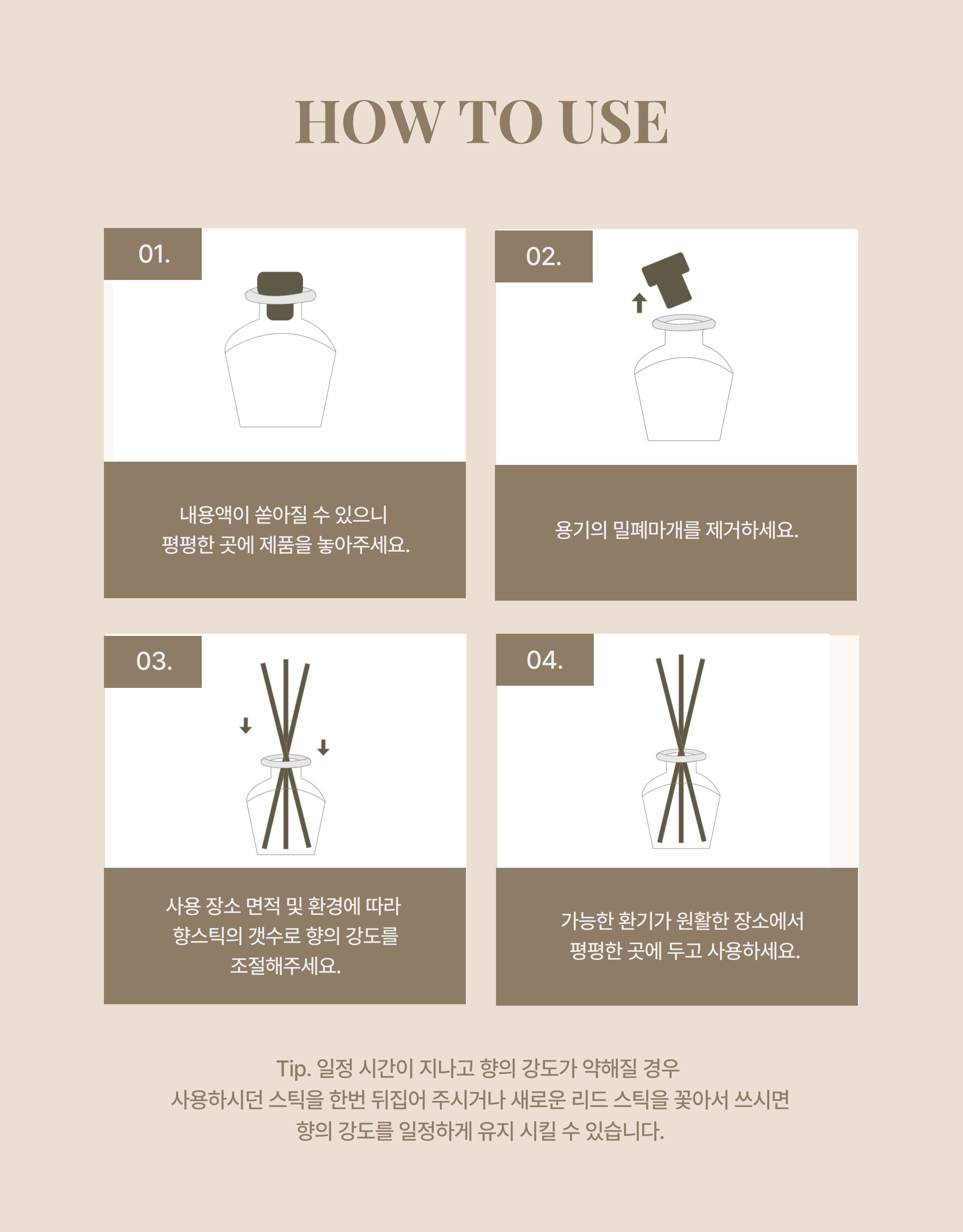 HOW TO USE

01.

내용액이 쏟아질 수 있으니
평평한 곳에 제품을 놓아주세요.

02.

용기의 밀폐마개를 제거하세요.

03.

사용 장소 면적 및 환경에 따라
향스틱의 갯수로 향의 강도를
조절해주세요.

04.

가능한 환기가 원활한 장소에서
평평한 곳에 두고 사용하세요.

Tip. 일정 시간이 지나고 향의 강도가 약해질 경우
사용하시던 스틱을 한번 뒤집어 주시거나 새로운 리드 스틱을 꽂아서 쓰시면
향의 강도를 일정하게 유지 시킬 수 있습니다.